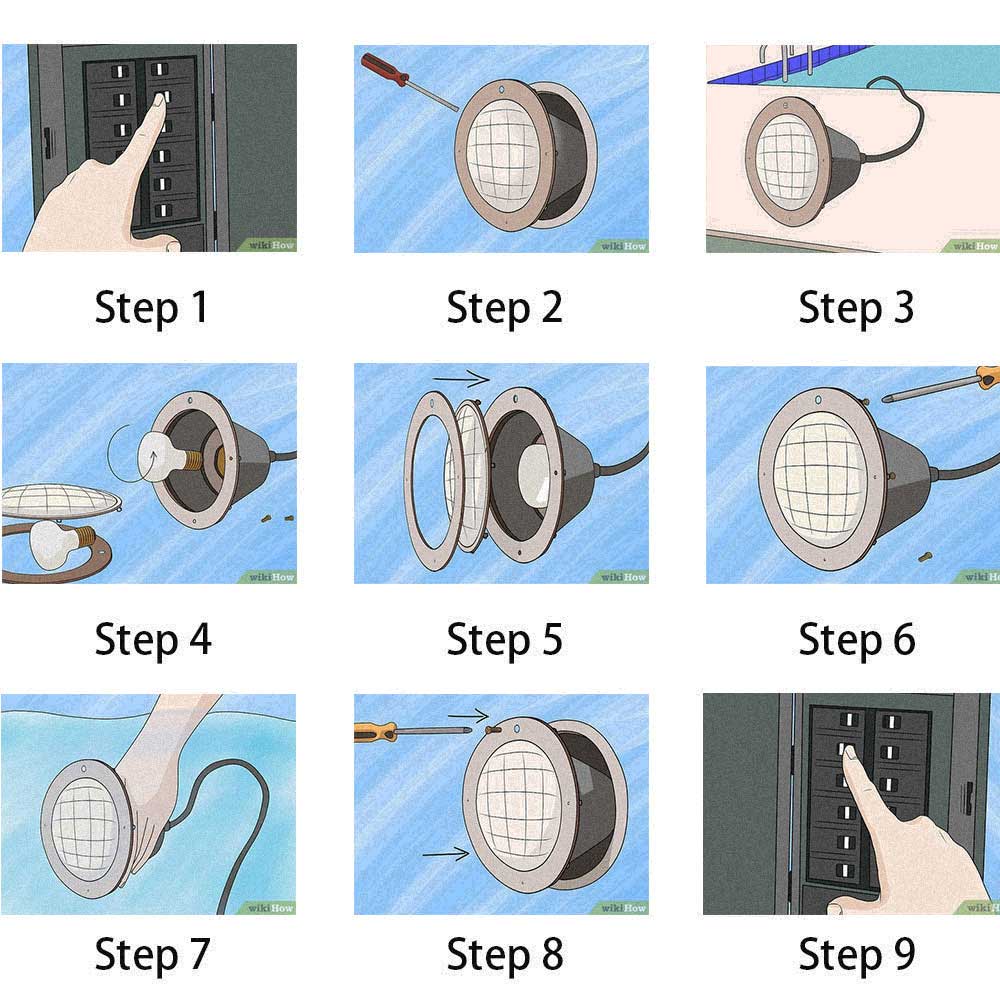 wikiHow
Step 1

wikiHow
Step 2

wikiHow
Step 3

wikiHow
Step 4

wikiHow
Step 5

wikiHow
Step 6

wikiHow
Step 7

wikiHow
Step 8

wikiHow
Step 9